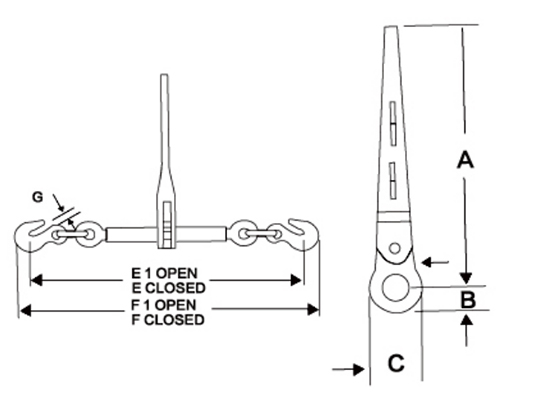 G

E 1 OPEN
E CLOSED

F 1 OPEN
F CLOSED

A

B

C